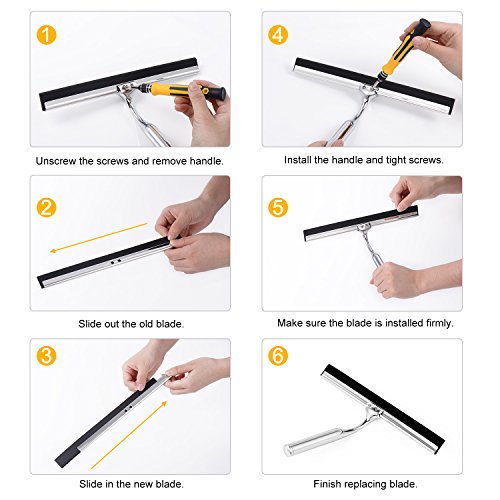 1

Unscrew the screws and remove handle.

2

Slide out the old blade.

3

Slide in the new blade.

4

Install the handle and tight screws.

5

Make sure the blade is installed firmly.

6

Finish replacing blade.