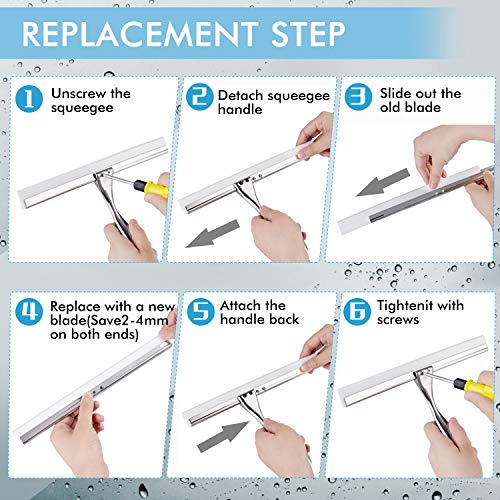 REPLACEMENT STEP

1 Unscrew the squeegee

2 Detach squeegee handle

3 Slide out the old blade

4 Replace with a new blade(Save2-4mm on both ends)

5 Attach the handle back

6 Tightenit with screws