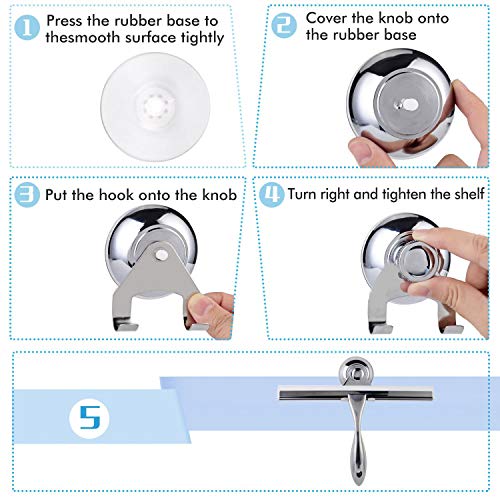 1 Press the rubber base to thesmooth surface tightly

2 Cover the knob onto the rubber base

3 Put the hook onto the knob

4 Turn right and tighten the shelf

5