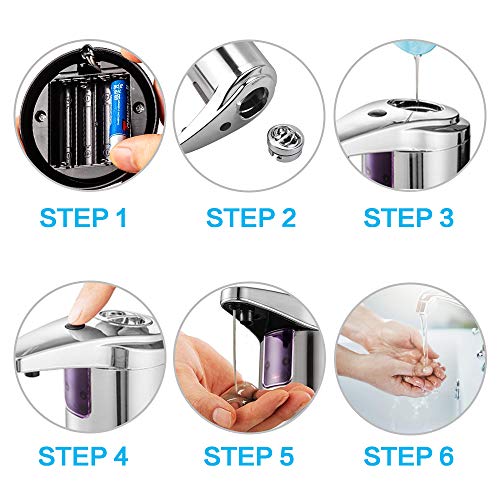 STEP 1

STEP 2

STEP 3

STEP 4

STEP 5

STEP 6