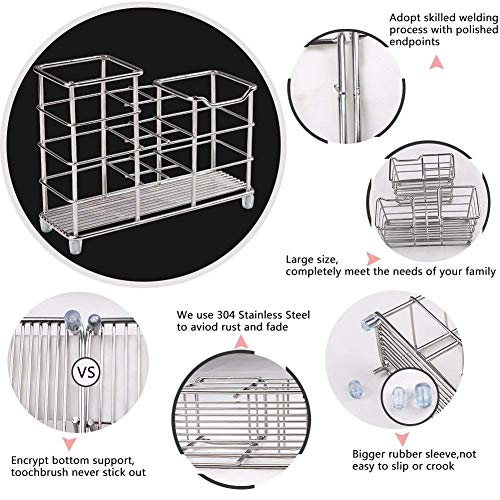 Adopt skilled welding process with polished endpoints

Large size, completely meet the needs of your family

VS

We use 304 Stainless Steel to aviod rust and fade

Encrypt bottom support, toochbrush never stick out

Bigger rubber sleeve,not easy to slip or crook