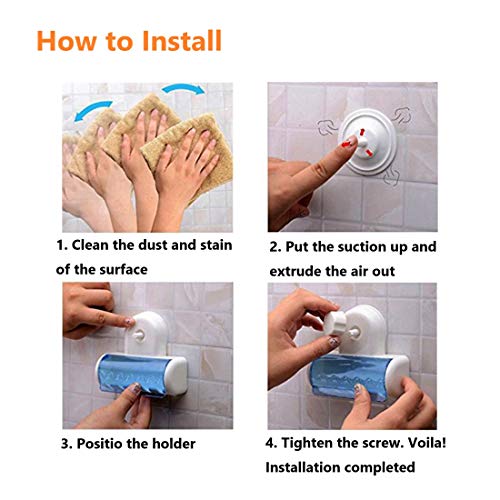 How to Install

1. Clean the dust and stain of the surface

2. Put the suction up and extrude the air out

3. Positio the holder

4. Tighten the screw. Voila! Installation completed