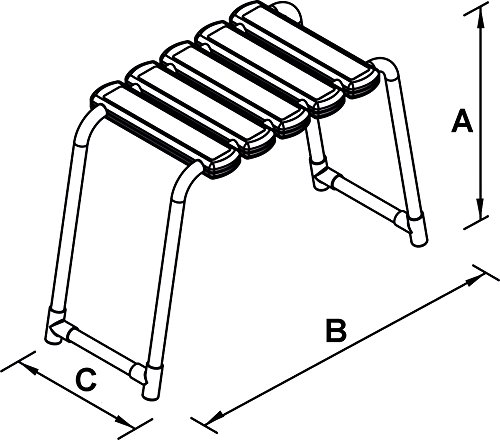 A

B

C