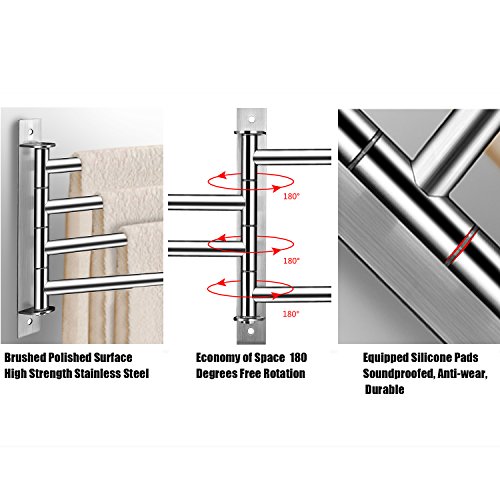 180°

180°

180°

Brushed Polished Surface
High Strength Stainless Steel

Economy of Space 180
Degrees Free Rotation

Equipped Silicone Pads
Soundproofed, Anti-wear,
Durable