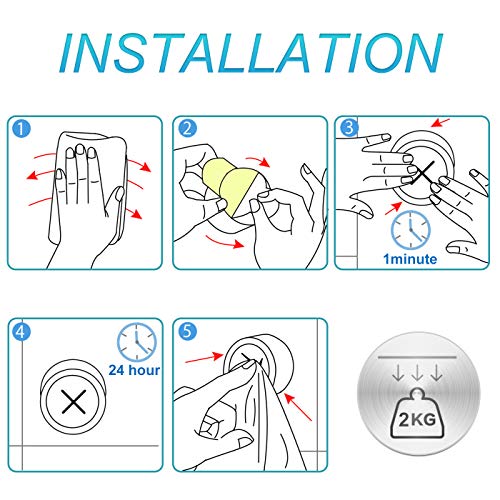 INSTALLATION

1

2

3

1minute

4

24 hour

5

2KG