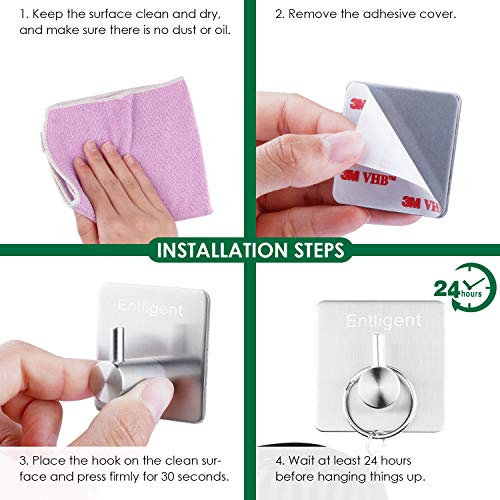 1. Keep the surface clean and dry, and make sure there is no dust or oil.

2. Remove the adhesive cover.

3M

3M VHB™

3M VH

INSTALLATION STEPS

Entligent

24 hours

Entligent

3. Place the hook on the clean surface and press firmly for 30 seconds.

4. Wait at least 24 hours before hanging things up.