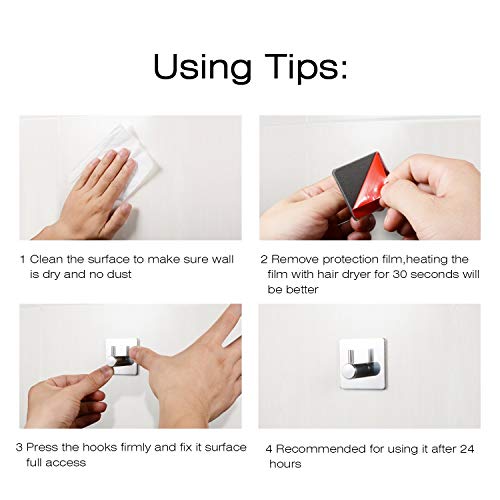 Using Tips:

1 Clean the surface to make sure wall is dry and no dust

2 Remove protection film,heating the film with hair dryer for 30 seconds will be better

3 Press the hooks firmly and fix it surface full access

4 Recommended for using it after 24 hours