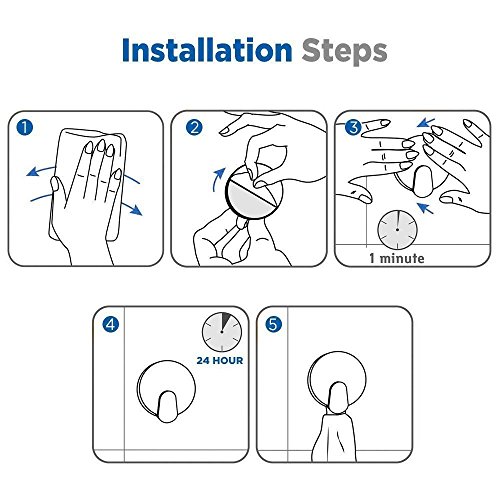 Installation Steps

1

2

3

1 minute

4

24 HOUR

5