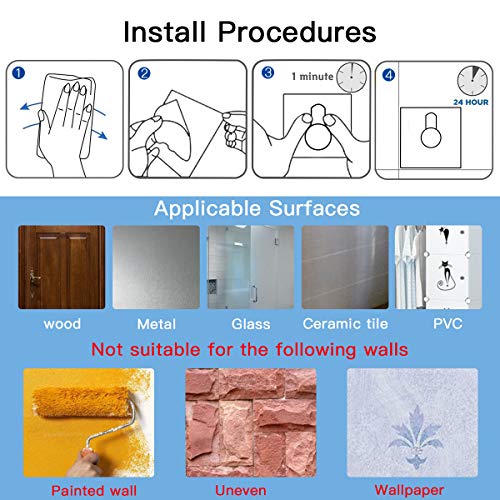 Install Procedures

1

2

3 1 minute

4 24 HOUR

Applicable Surfaces

wood

Metal

Glass

Ceramic tile

PVC

Not suitable for the following walls

Painted wall

Uneven

Wallpaper