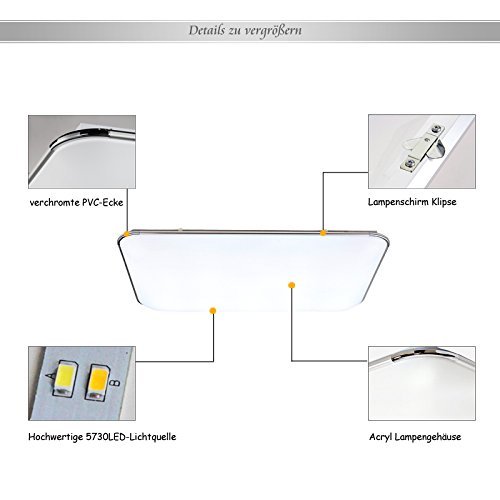 Details zu vergrößern

verchromte PVC-Ecke

Lampenschirm Klipse

Hochwertige 5730LED-Lichtquelle

Acryl Lampengehäuse