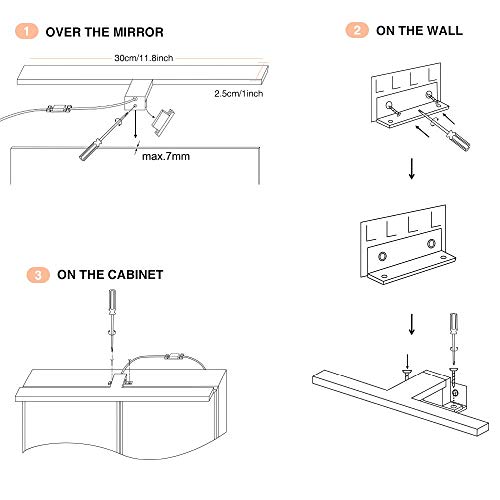 1 OVER THE MIRROR

30cm/11.8inch

2.5cm/1inch

max.7mm

2 ON THE WALL

3 ON THE CABINET