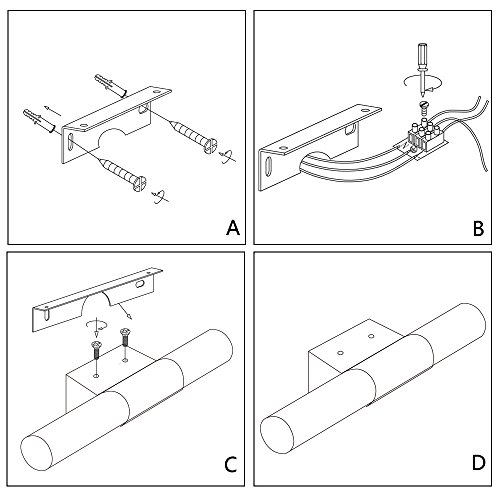 A

B

C

D