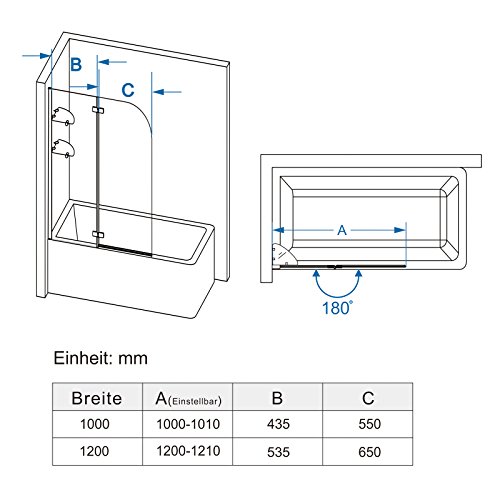 B

C

A

180°

Einheit: mm

| Breite | A(Einstellbar) | B | C |
|---|---|---|---|
| 1000 | 1000-1010 | 435 | 550 |
| 1200 | 1200-1210 | 535 | 650 |