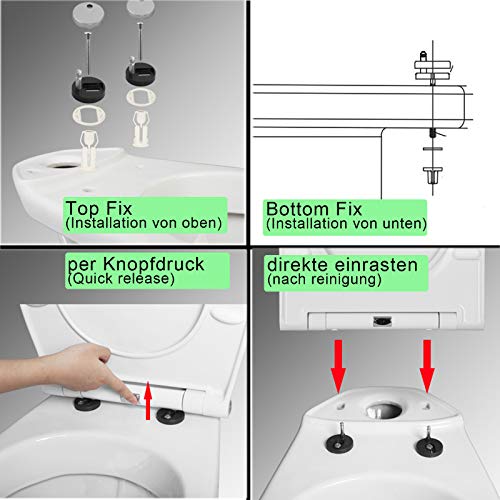 Top Fix
(Installation von oben)

Bottom Fix
(Installation von unten)

per Knopfdruck
(Quick release)

direkte einrasten
(nach reinigung)