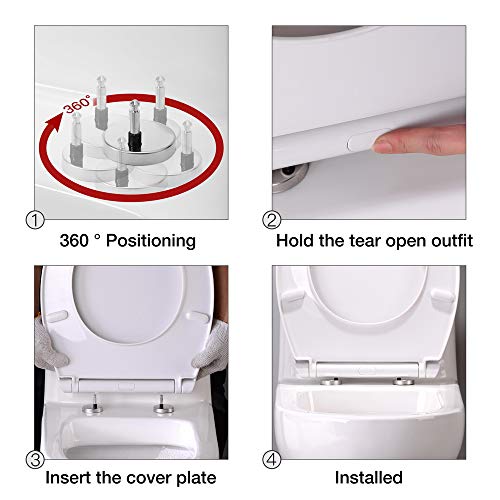 360°

①

360 ° Positioning

②

Hold the tear open outfit

③

Insert the cover plate

④

Installed