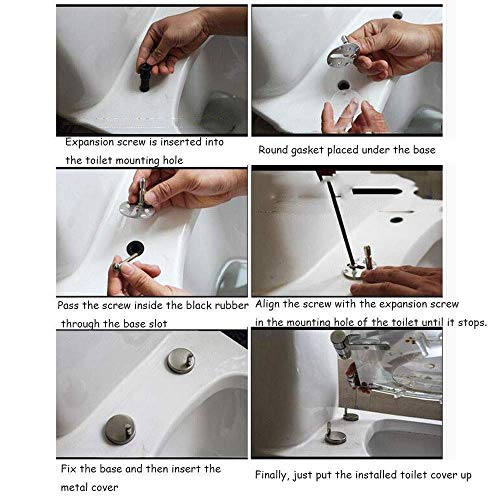 Expansion screw is inserted into the toilet mounting hole

Round gasket placed under the base

Pass the screw inside the black rubber through the base slot

Align the screw with the expansion screw in the mounting hole of the toilet until it stops.

Fix the base and then insert the metal cover

Finally, just put the installed toilet cover up