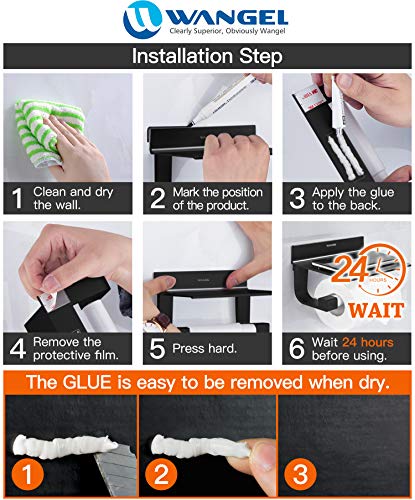 WANGEL
Clearly Superior, Obviously Wangel

Installation Step

1 Clean and dry the wall.

2 Mark the position of the product.

3 Apply the glue to the back.

4 Remove the protective film.

5 Press hard.

24 HOURS
WAIT

6 Wait 24 hours before using.

The GLUE is easy to be removed when dry.

1

2

3