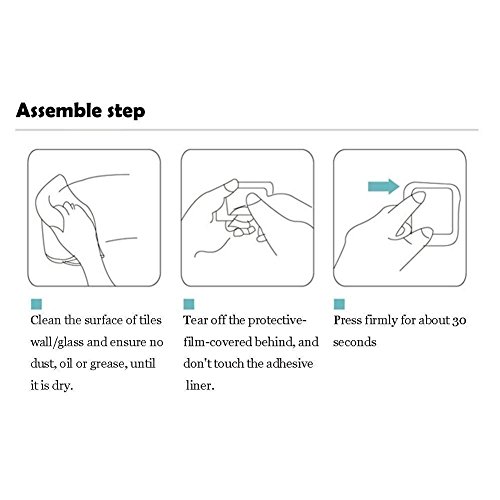 Assemble step

Clean the surface of tiles wall/glass and ensure no dust, oil or grease, until it is dry.

Tear off the protective-film-covered behind, and don't touch the adhesive liner.

Press firmly for about 30 seconds