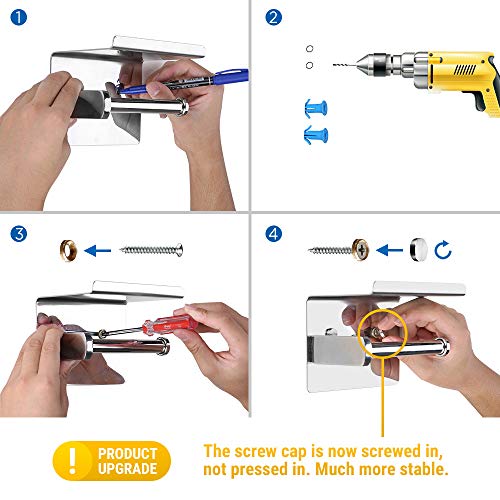 1

2

3

4

!

PRODUCT UPGRADE

The screw cap is now screwed in, not pressed in. Much more stable.