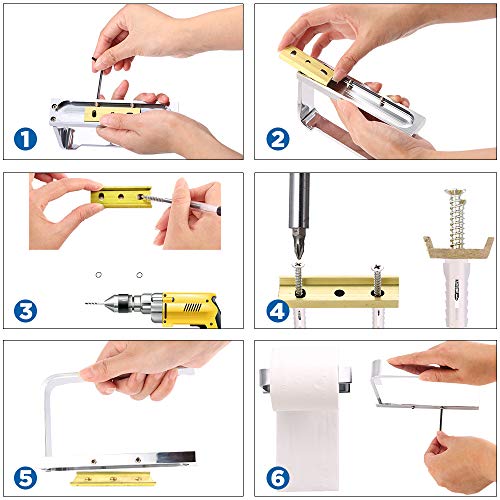 1
2
3
4
5
6