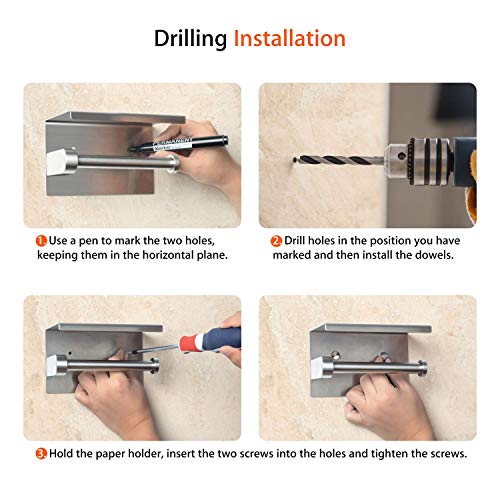 Drilling Installation

PERMANENT Marker

1. Use a pen to mark the two holes, keeping them in the horizontal plane.

2. Drill holes in the position you have marked and then install the dowels.

3. Hold the paper holder, insert the two screws into the holes and tighten the screws.