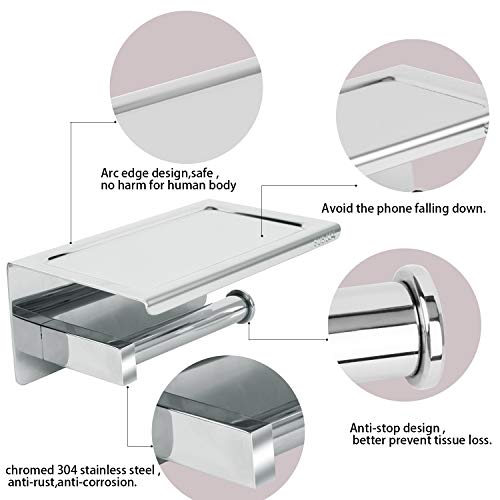 Arc edge design,safe ,
no harm for human body

Avoid the phone falling down.

Anti-stop design ,
better prevent tissue loss.

chromed 304 stainless steel ,
anti-rust,anti-corrosion.