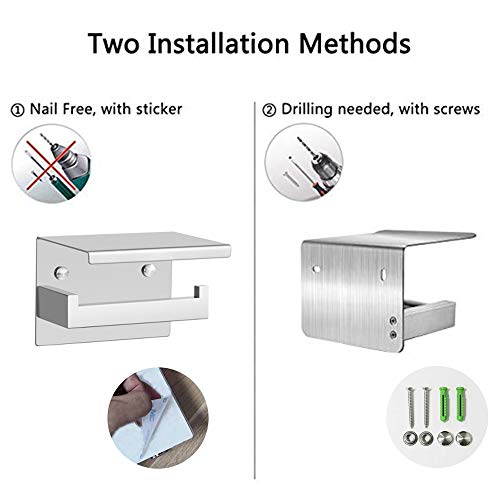 Two Installation Methods

① Nail Free, with sticker

② Drilling needed, with screws