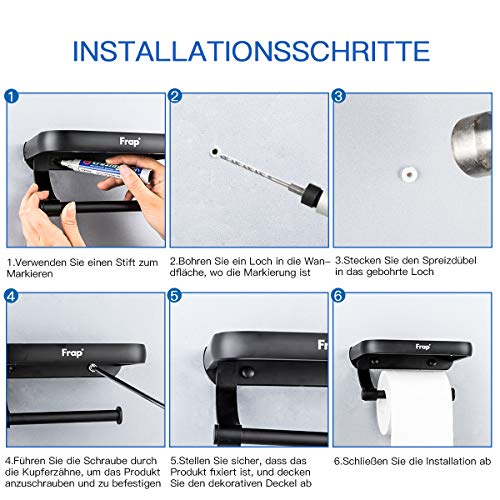 INSTALLATIONSSCHRITTE

1

Frap

1.Verwenden Sie einen Stift zum Markieren

2

2.Bohren Sie ein Loch in die Wandfläche, wo die Markierung ist

3

3.Stecken Sie den Spreizdübel in das gebohrte Loch

4

Frap

4.Führen Sie die Schraube durch die Kupferzähne, um das Produkt anzuschrauben und zu befestigen

5

Fr

5.Stellen Sie sicher, dass das Produkt fixiert ist, und decken Sie den dekorativen Deckel ab

6

Frap

6.Schließen Sie die Installation ab