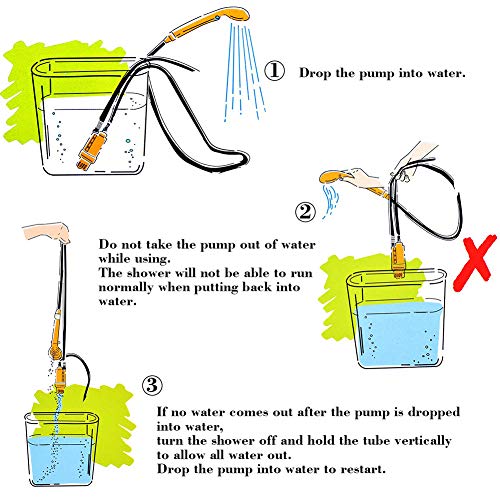 ① Drop the pump into water.

②

Do not take the pump out of water while using.
The shower will not be able to run normally when putting back into water.

③

If no water comes out after the pump is dropped into water,
turn the shower off and hold the tube vertically to allow all water out.
Drop the pump into water to restart.