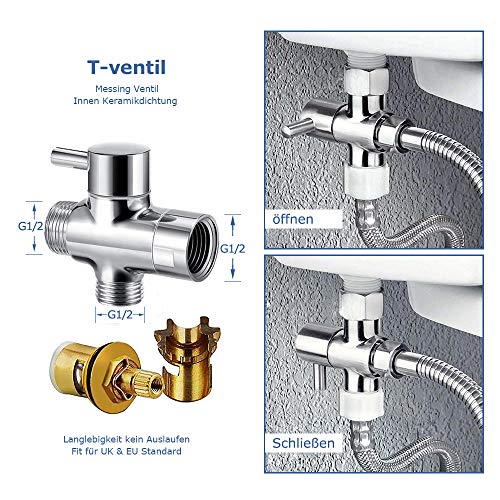 T-ventil

Messing Ventil
Innen Keramikdichtung

G1/2

G1/2

G1/2

Langlebigkeit kein Auslaufen
Fit für UK & EU Standard

öffnen

Schließen