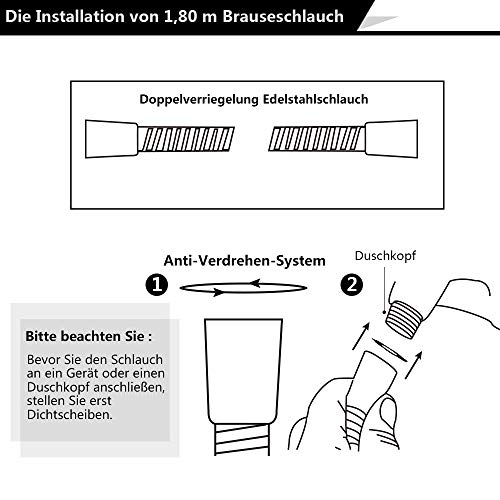 Die Installation von 1,80 m Brauseschlauch

Doppelverriegelung Edelstahlschlauch

Anti-Verdrehen-System

1

2

Duschkopf

Bitte beachten Sie :

Bevor Sie den Schlauch an ein Gerät oder einen Duschkopf anschließen, stellen Sie erst Dichtscheiben.