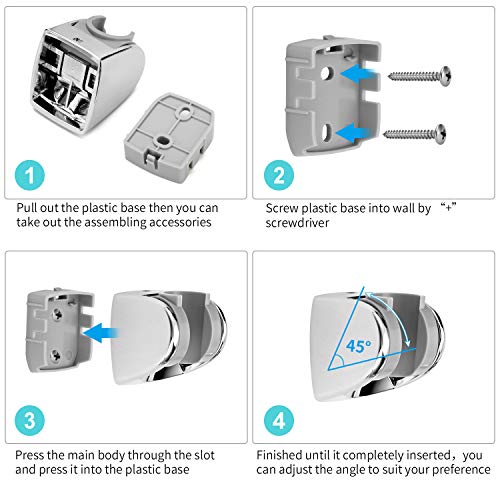 1

Pull out the plastic base then you can take out the assembling accessories

2

Screw plastic base into wall by “+” screwdriver

3

Press the main body through the slot and press it into the plastic base

45°

4

Finished until it completely inserted，you can adjust the angle to suit your preference